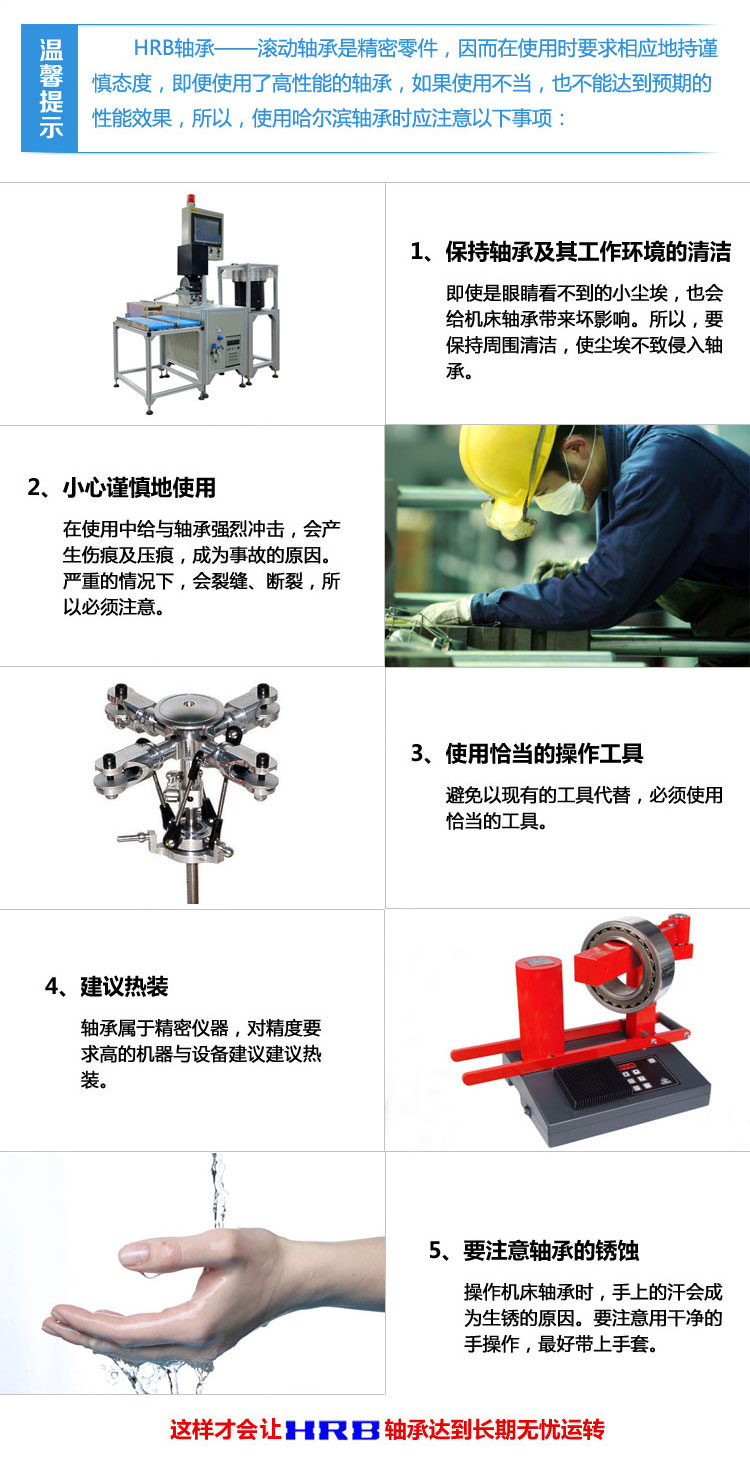 温馨提示

HRB轴承——滚动轴承是精密零件，因而在使用时要求相应地持谨慎态度，即便使用了高性能的轴承，如果使用不当，也不能达到预期的性能效果，所以，使用哈尔滨轴承时应注意以下事项：

1、保持轴承及其工作环境的清洁

即使是眼睛看不到的小尘埃，也会给机床轴承带来坏影响。所以，要保持周围清洁，使尘埃不致侵入轴承。

2、小心谨慎地使用

在使用中给与轴承强烈冲击，会产生伤痕及压痕，成为事故的原因。严重的情况下，会裂缝、断裂，所以必须注意。

3、使用恰当的操作工具

避免以现有的工具代替，必须使用恰当的工具。

4、建议热装

轴承属于精密仪器，对精度要求高的机器与设备建议建议热装。

5、要注意轴承的锈蚀

操作机床轴承时，手上的汗会成为生锈的原因。要注意用干净的手操作，最好带上手套。

这样才会让HRB轴承达到长期无忧运转